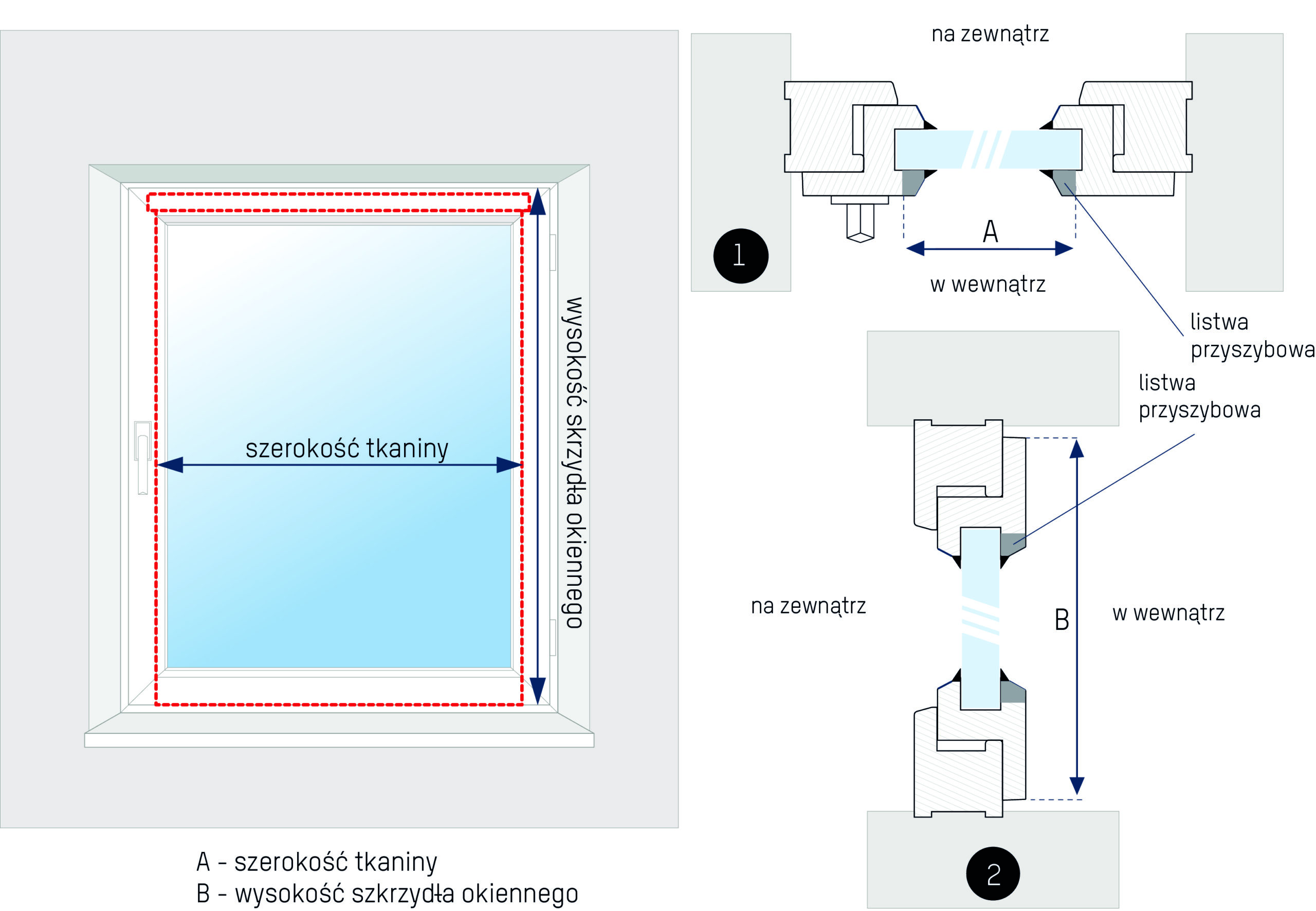 szerokość tkaniny

wysokość skrzydła okiennego

A - szerokość tkaniny
B - wysokość szkrzydła okiennego

na zewnątrz

1

A

w wewnątrz

listwa przyszybowa

listwa przyszybowa

na zewnątrz

B

w wewnątrz

2