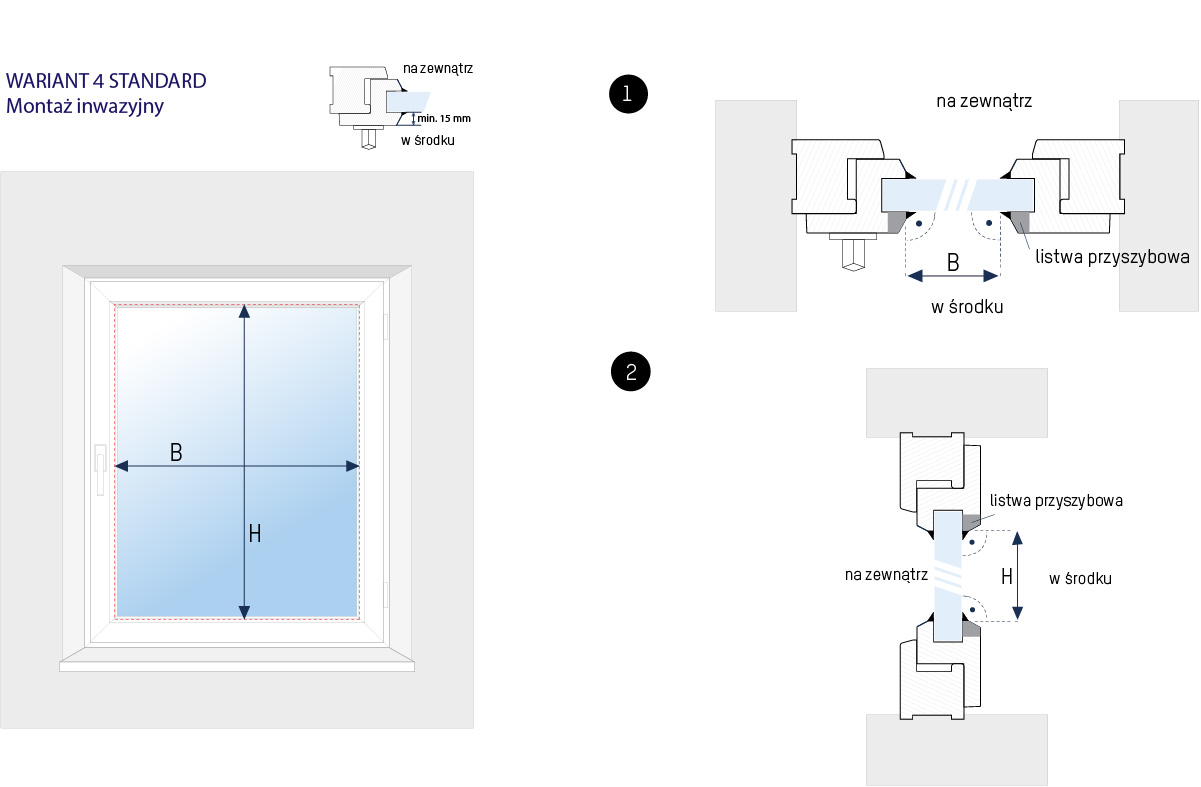 WARIANT 4 STANDARD
Montaż inwazyjny

na zewnątrz
min. 15 mm
w środku

B
H

1
na zewnątrz
listwa przyszybowa
B
w środku

2
listwa przyszybowa
na zewnątrz
H
w środku