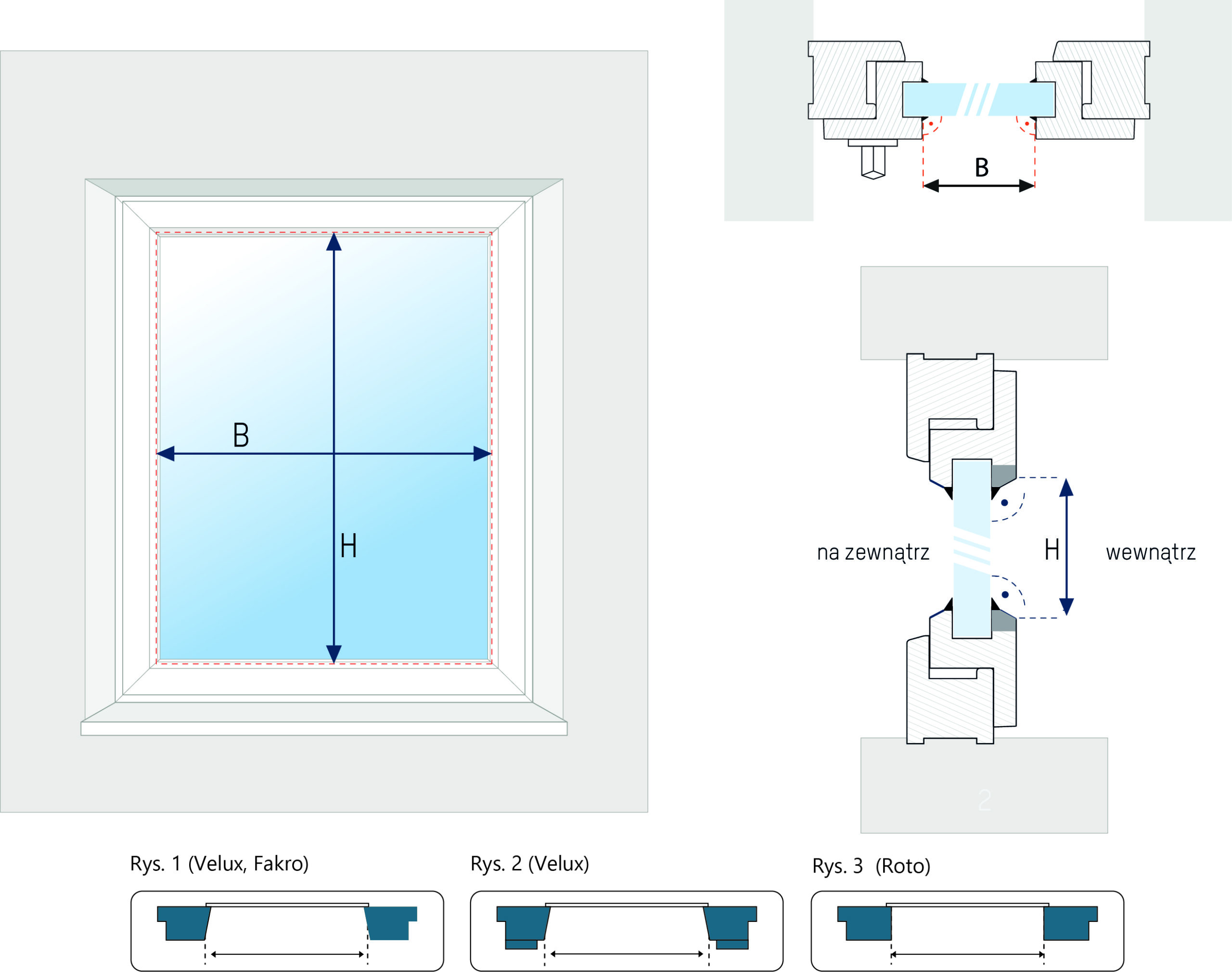 B

H

B

na zewnątrz

H

wewnątrz

2

Rys. 1 (Velux, Fakro)

Rys. 2 (Velux)

Rys. 3 (Roto)